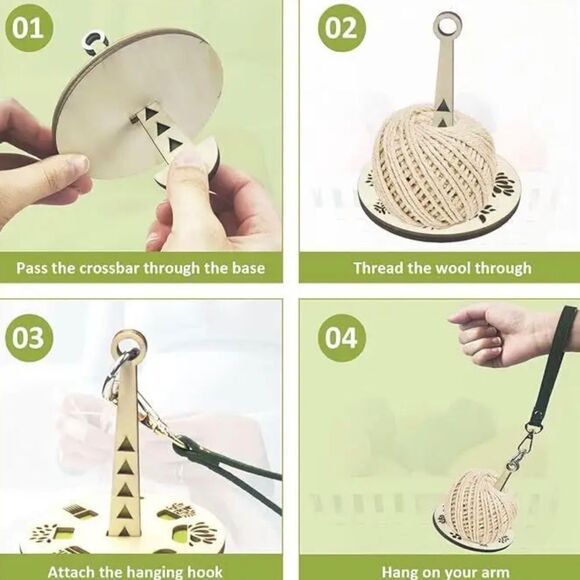 01

Pass the crossbar through the base

02

Thread the wool through

03

Attach the hanging hook

04

Hang on your arm